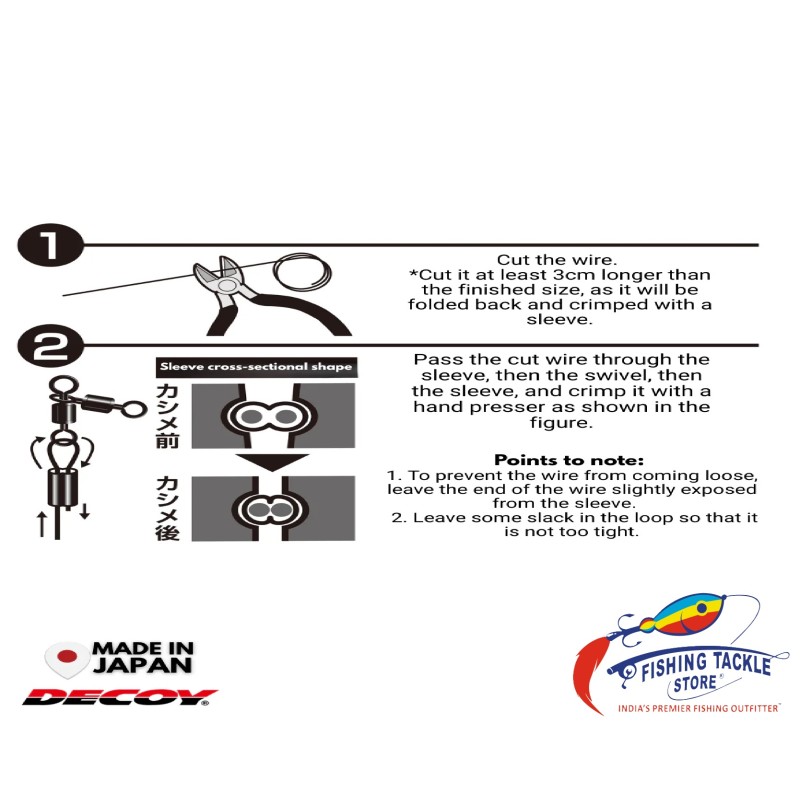 1

Cut the wire.
*Cut it at least 3cm longer than the finished size, as it will be folded back and crimped with a sleeve.

2

Sleeve cross-sectional shape

カシメ前

カシメ後

Pass the cut wire through the sleeve, then the swivel, then the sleeve, and crimp it with a hand presser as shown in the figure.

Points to note:
1. To prevent the wire from coming loose, leave the end of the wire slightly exposed from the sleeve.
2. Leave some slack in the loop so that it is not too tight.

MADE IN JAPAN
DECOY®

FISHING TACKLE STORE®
INDIA'S PREMIER FISHING OUTFITTER™